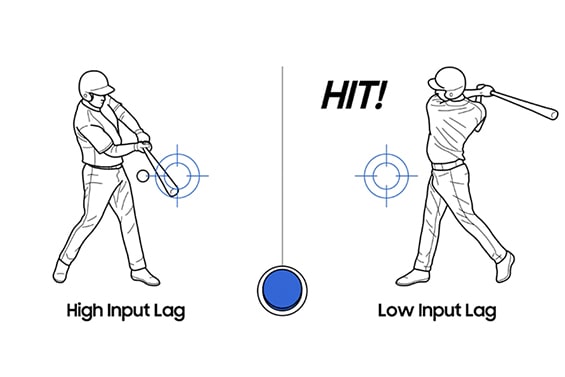 HIT!

High Input Lag

Low Input Lag